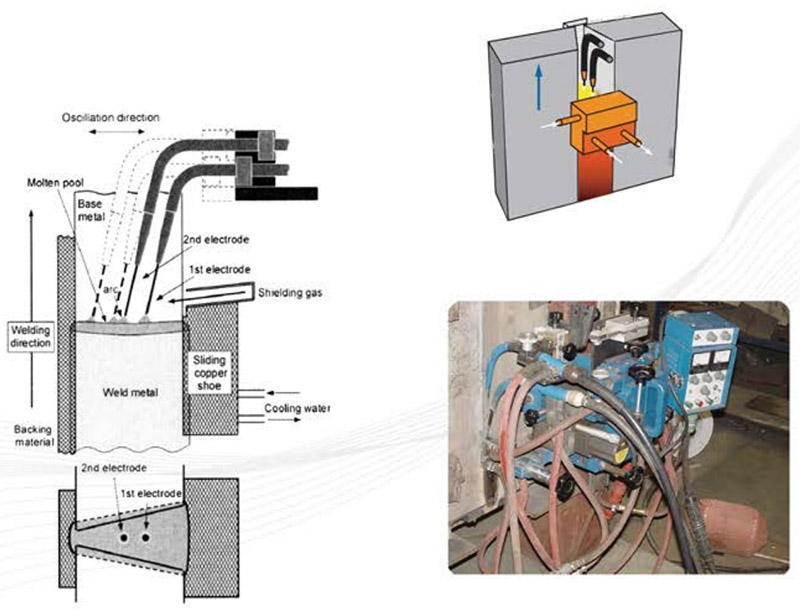 Oscillation direction

Molten pool

Base metal

2nd electrode

1st electrode

arc

Shielding gas

Welding direction

Sliding copper shoe

Weld metal

Cooling water

Backing material

2nd electrode

1st electrode